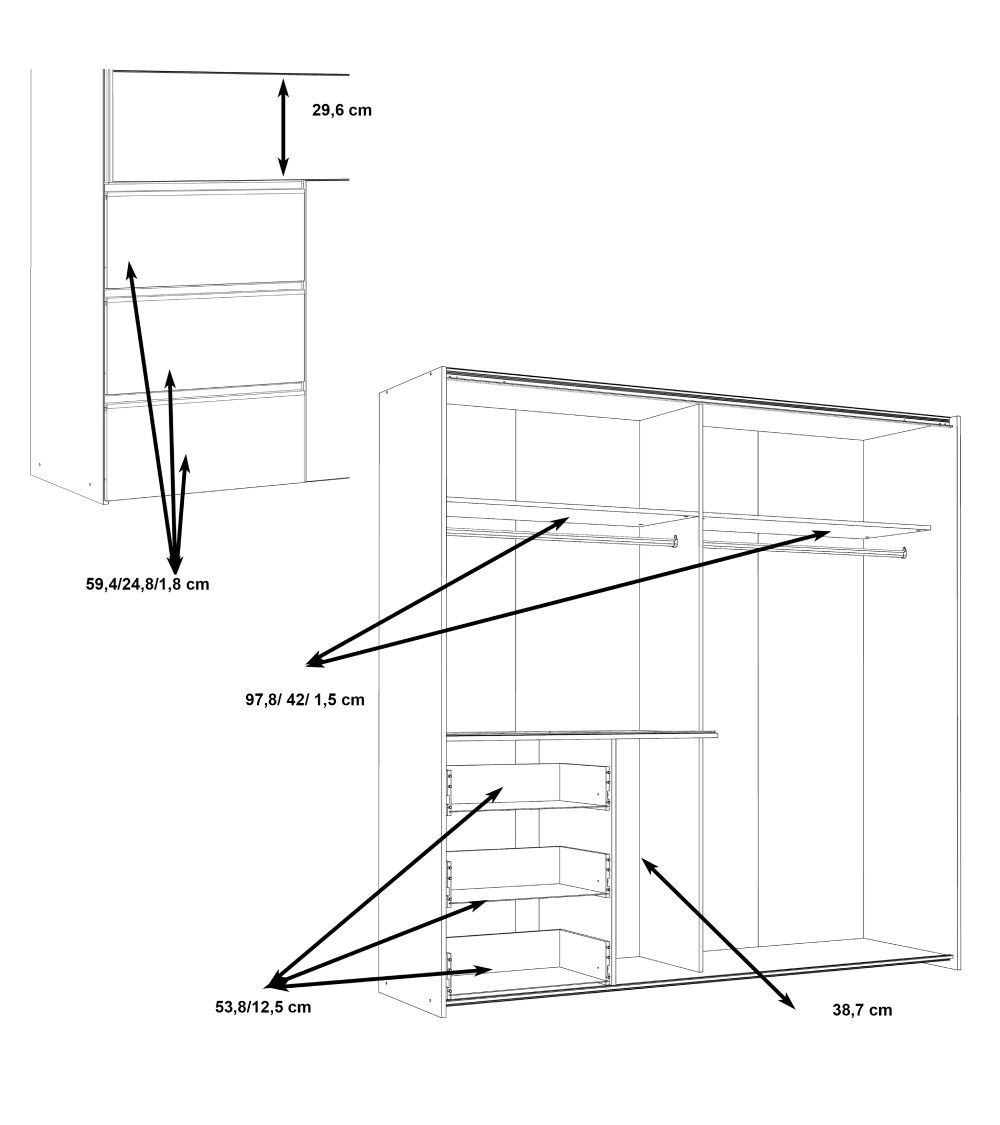 29,6 cm

59,4/24,8/1,8 cm

97,8/ 42/ 1,5 cm

53,8/12,5 cm

38,7 cm